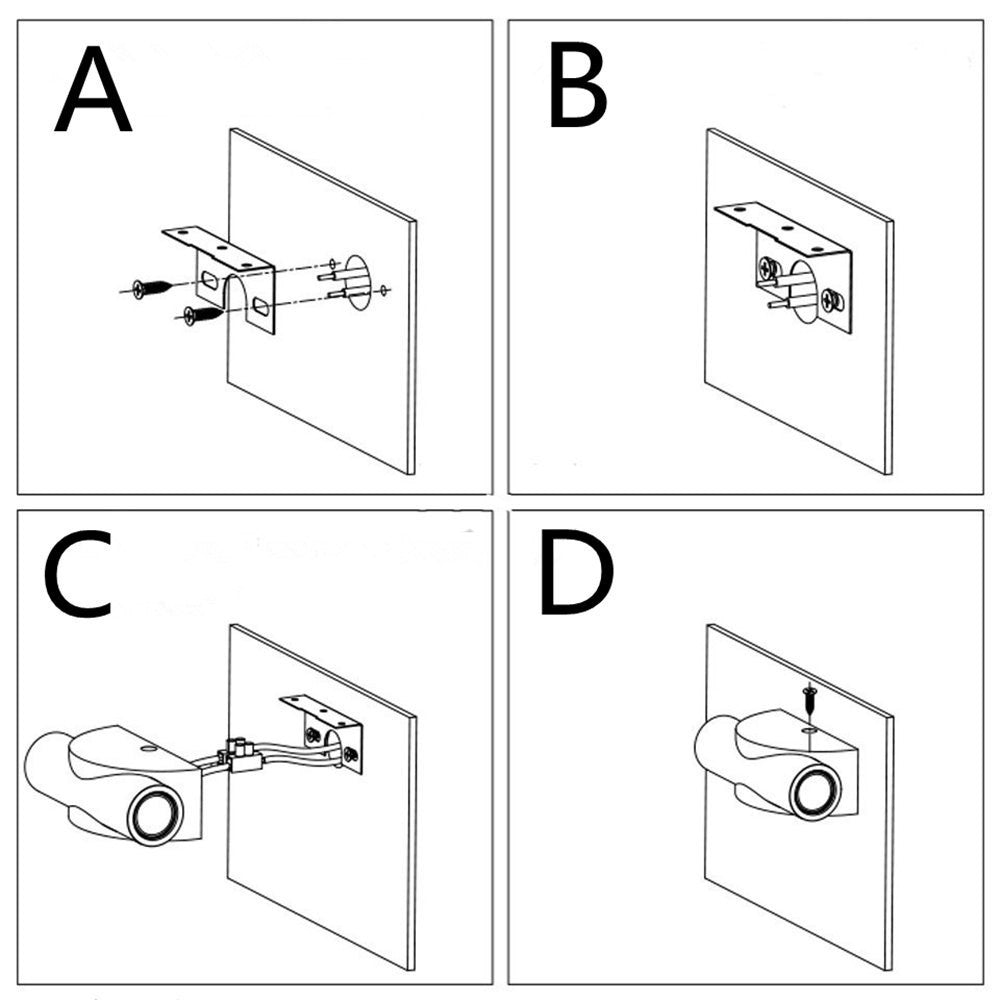 A

B

C

D